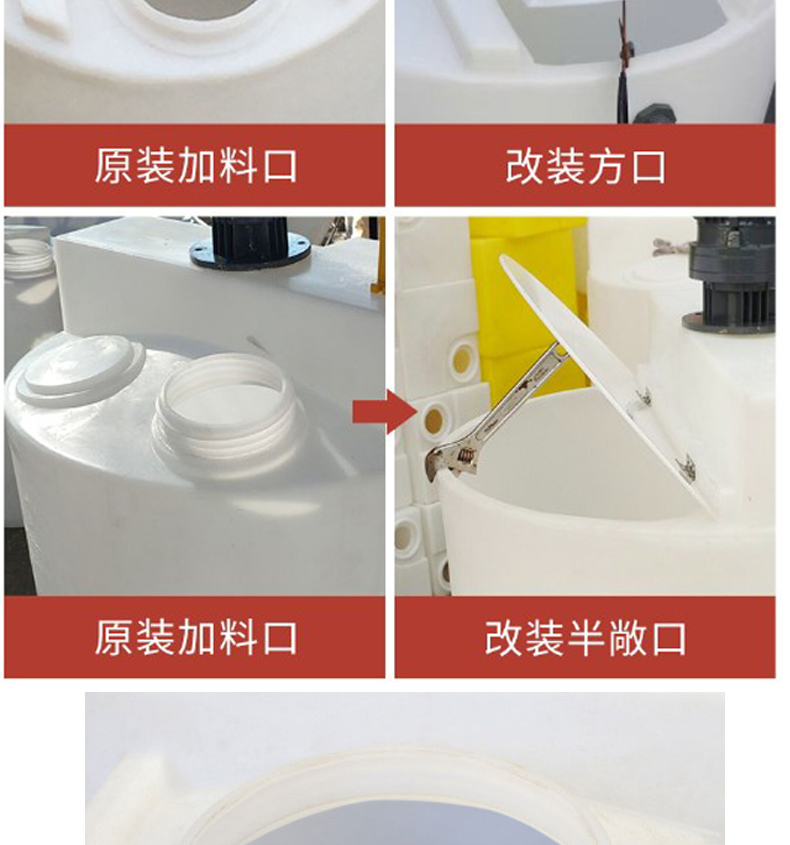 原装加料口

改装方口

原装加料口

改装半敞口