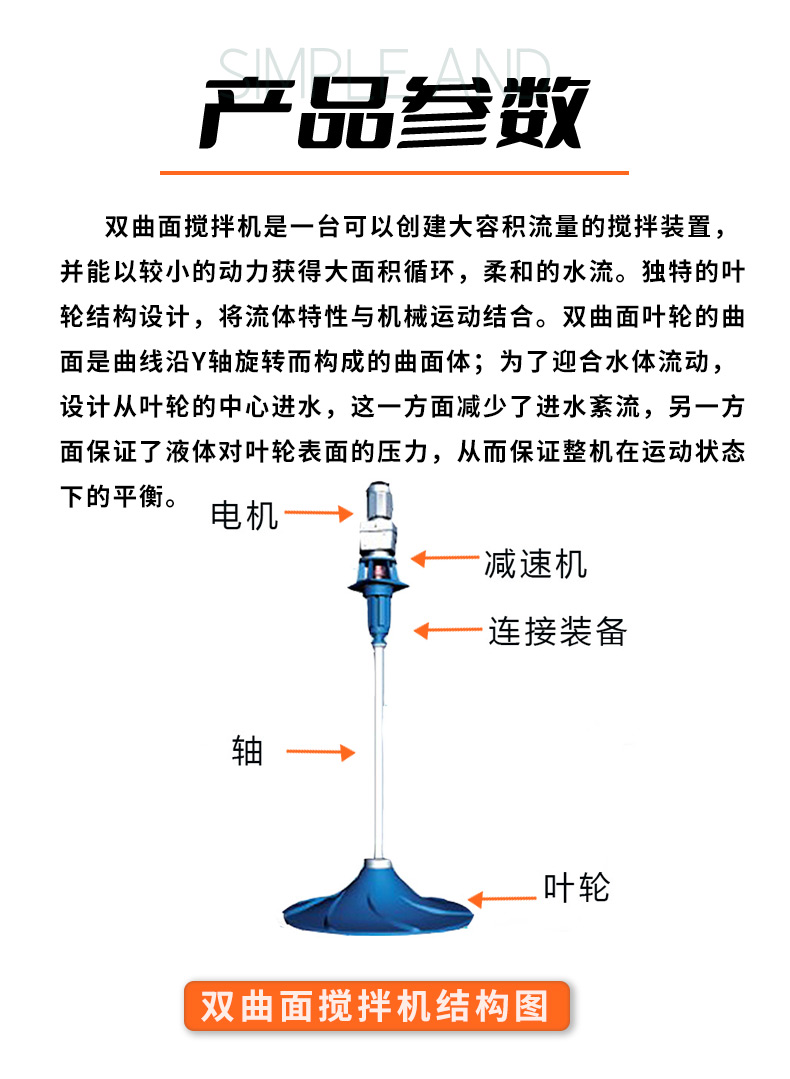 SIMPLE AND

产品参数

双曲面搅拌机是一台可以创建大容积流量的搅拌装置，并能以较小的动力获得大面积循环，柔和的水流。独特的叶轮结构设计，将流体特性与机械运动结合。双曲面叶轮的曲面是曲线沿Y轴旋转而构成的曲面体；为了迎合水体流动，设计从叶轮的中心进水，这一方面减少了进水紊流，另一方面保证了液体对叶轮表面的压力，从而保证整机在运动状态下的平衡。

电机

减速机

连接装备

轴

叶轮

双曲面搅拌机结构图